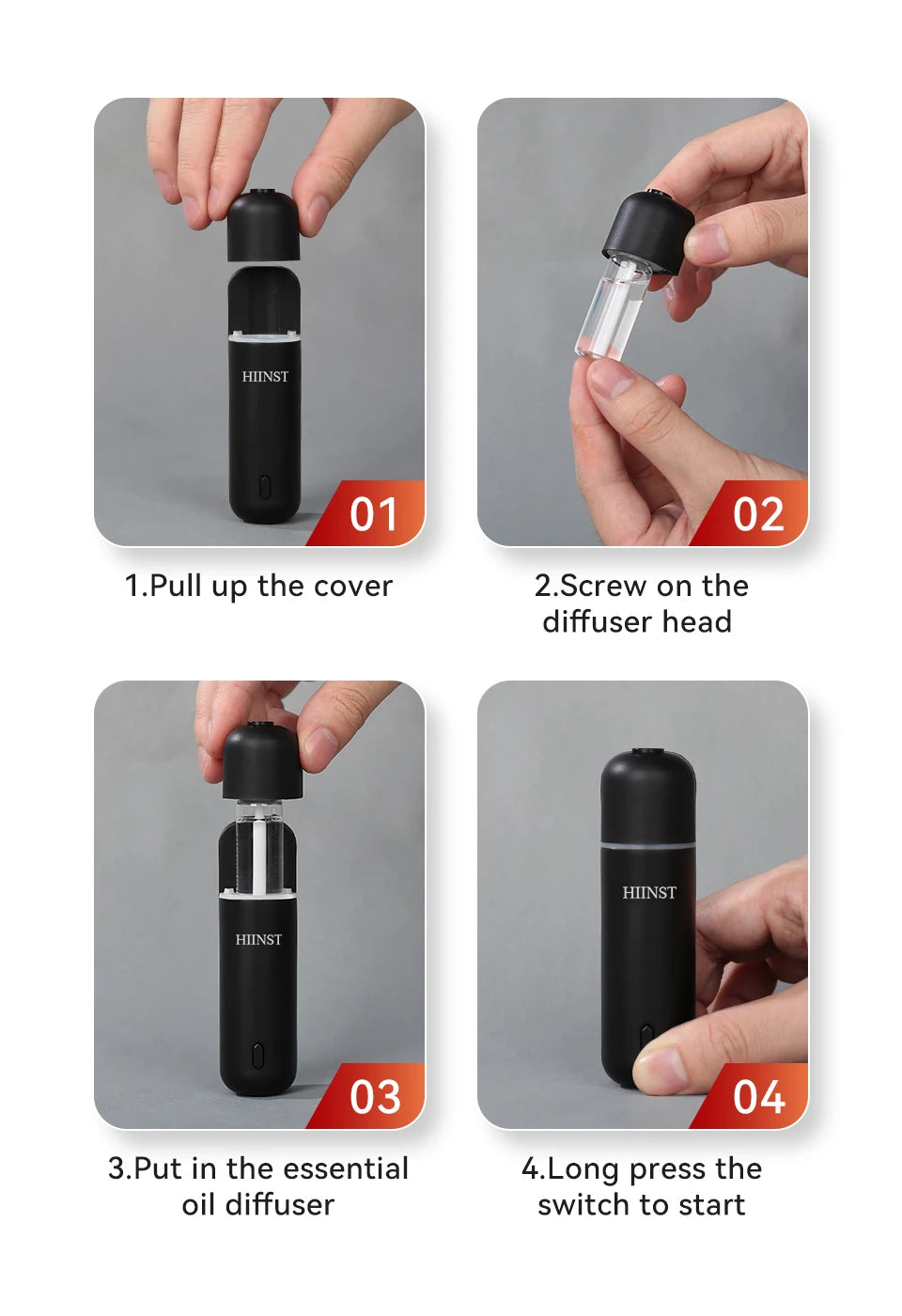 HIINST

01

1.Pull up the cover

02

2.Screw on the diffuser head

HIINST

03

3.Put in the essential oil diffuser

HIINST

04

4.Long press the switch to start